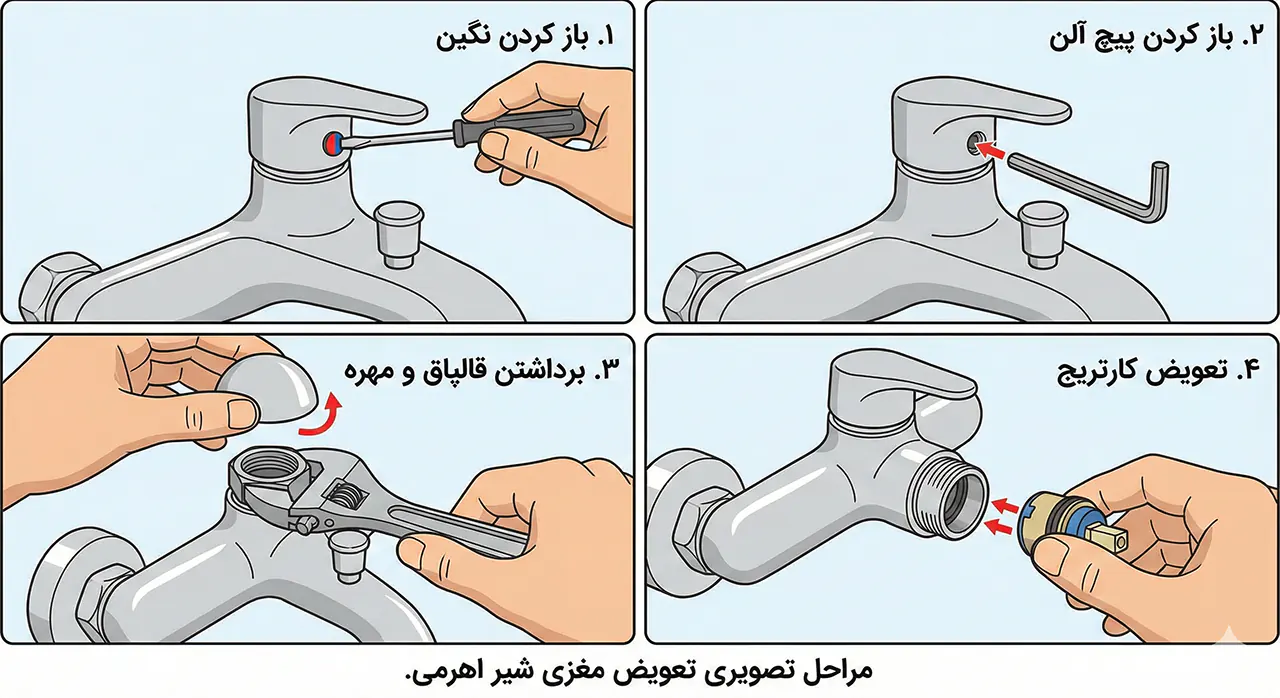 ۱. باز کردن نگین

۲. باز کردن پیچ آلن

۳. برداشتن قالپاق و مهره

۴. تعویض کارتریج

مراحل تصویری تعویض مغزی شیر اهرمی.